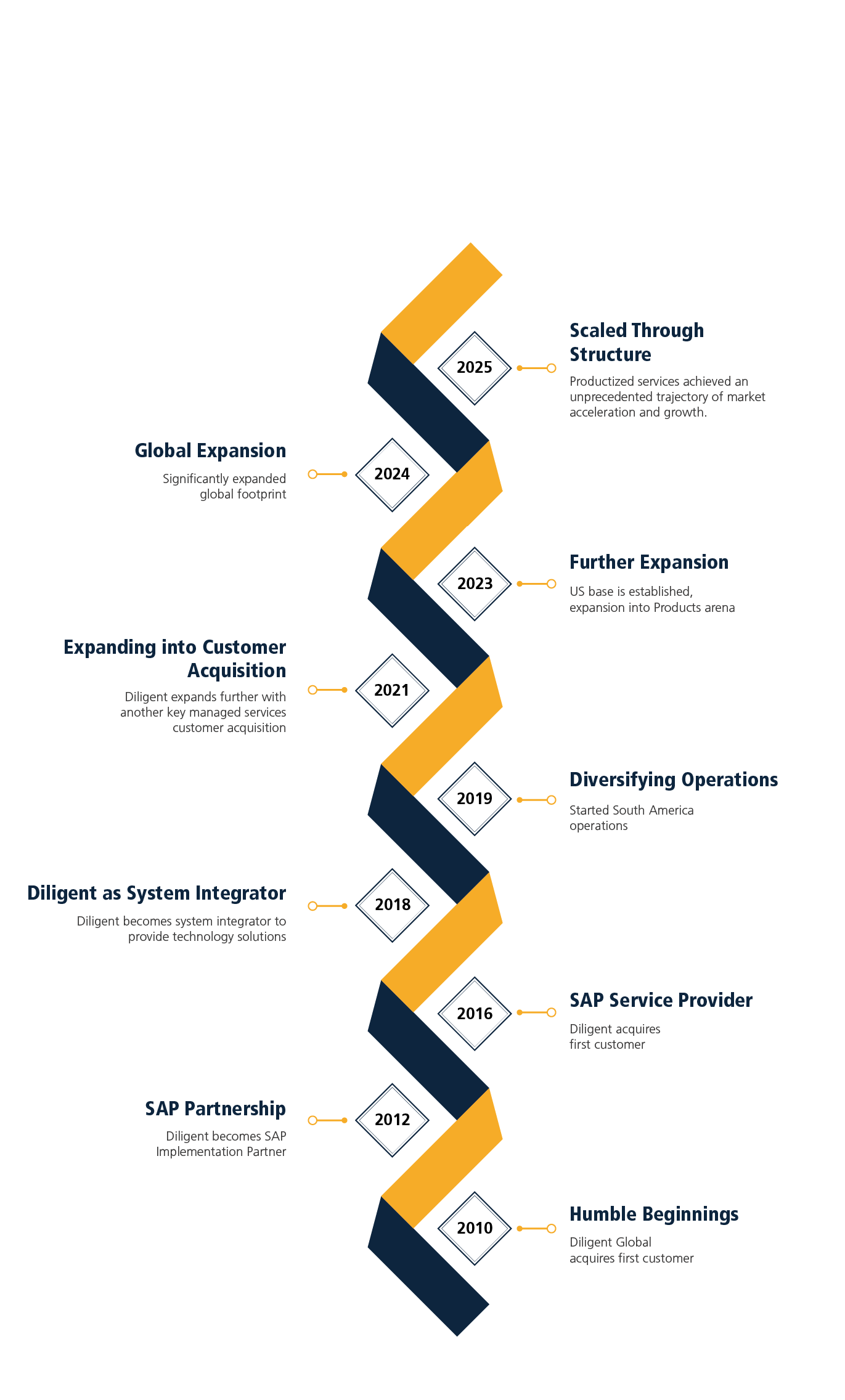 2025

Scaled Through Structure

Productized services achieved an unprecedented trajectory of market acceleration and growth.

Global Expansion

Significantly expanded global footprint

2024

2023

Further Expansion

US base is established, expansion into Products arena

Expanding into Customer Acquisition

Diligent expands further with another key managed services customer acquisition

2021

2019

Diversifying Operations

Started South America operations

Diligent as System Integrator

Diligent becomes system integrator to provide technology solutions

2018

2016

SAP Service Provider

Diligent acquires first customer

SAP Partnership

Diligent becomes SAP Implementation Partner

2012

2010

Humble Beginnings

Diligent Global acquires first customer